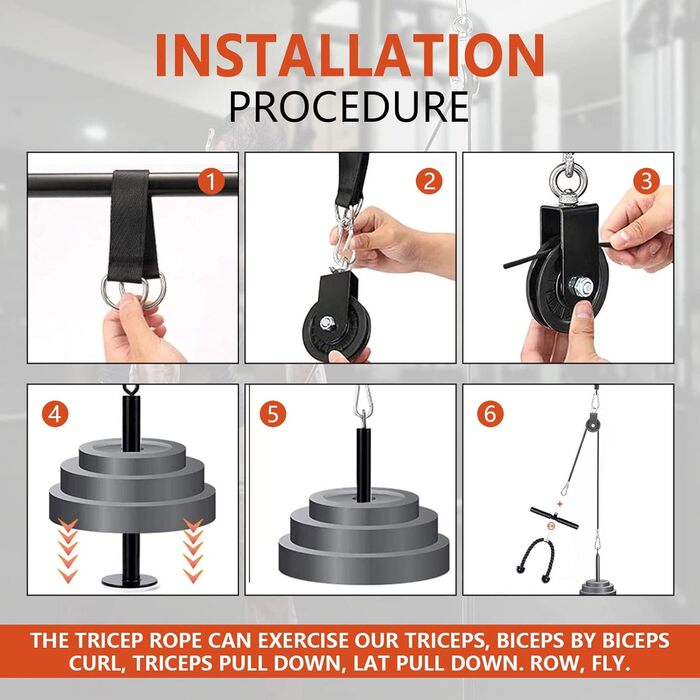 INSTALLATION
PROCEDURE

1

2

3

4

5

6

THE TRICEP ROPE CAN EXERCISE OUR TRICEPS, BICEPS BY BICEPS CURL, TRICEPS PULL DOWN, LAT PULL DOWN. ROW, FLY.