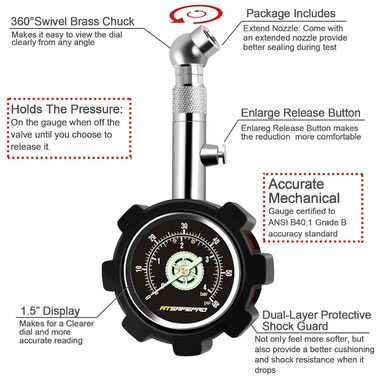 360°Swivel Brass Chuck
Makes it easy to view the dial clearly from any angle

Package Includes
Extend Nozzle: Come with an extended nozzle provide better sealing during test

Holds The Pressure:
On the gauge when off the valve until you choose to release it.

Enlarge Release Button
Enlareg Release Button makes the reduction more comfortable

Accurate Mechanical
Gauge certified to ANSI B40.1 Grade B accuracy standard

0
10
20
30
40
50
60
1
2
3
4
bar
psi
ATSAFEPRO

1.5" Display
Makes for a Clearer dial and more accurate reading

Dual-Layer Protective Shock Guard
Not only feel more softer, but also provide a better cushioning and shock resistance when it drops