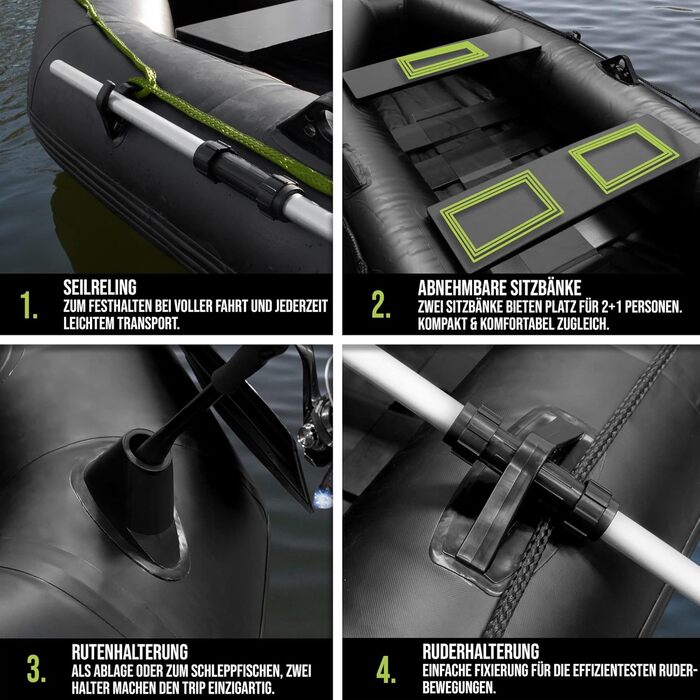 1.
SEILRELING
ZUM FESTHALTEN BEI VOLLER FAHRT UND JEDERZEIT LEICHTEM TRANSPORT.

2.
ABNEHMBARE SITZBÄNKE
ZWEI SITZBÄNKE BIETEN PLATZ FÜR 2+1 PERSONEN. KOMPAKT & KOMFORTABEL ZUGLEICH.

3.
RUTENHALTERUNG
ALS ABLAGE ODER ZUM SCHLEPPFISCHEN, ZWEI HALTER MACHEN DEN TRIP EINZIGARTIG.

4.
RUDERHALTERUNG
EINFACHE FIXIERUNG FÜR DIE EFFIZIENTESTEN RUDERBEWEGUNGEN.