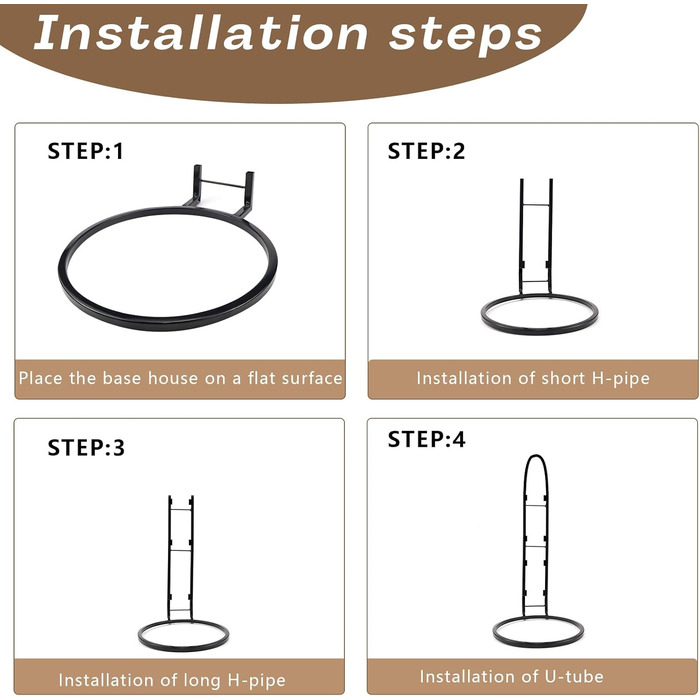 Installation steps

STEP:1

Place the base house on a flat surface

STEP:2

Installation of short H-pipe

STEP:3

Installation of long H-pipe

STEP:4

Installation of U-tube