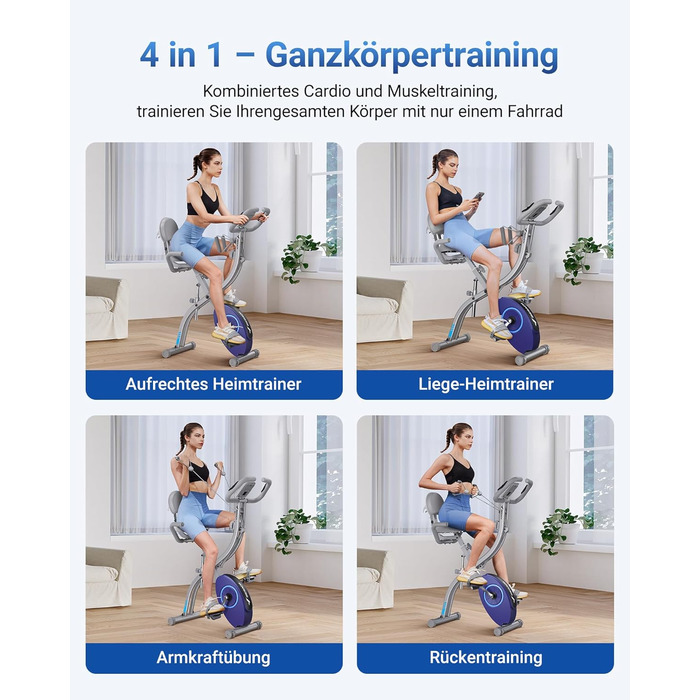 4 in 1 – Ganzkörpertraining

Kombiniertes Cardio und Muskeltraining, trainieren Sie Ihrengesamten Körper mit nur einem Fahrrad

Aufrechtes Heimtrainer

Liege-Heimtrainer

Armkraftübung

Rückentraining