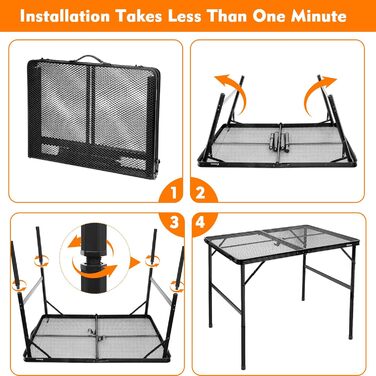 Installation Takes Less Than One Minute

1

2

3

4