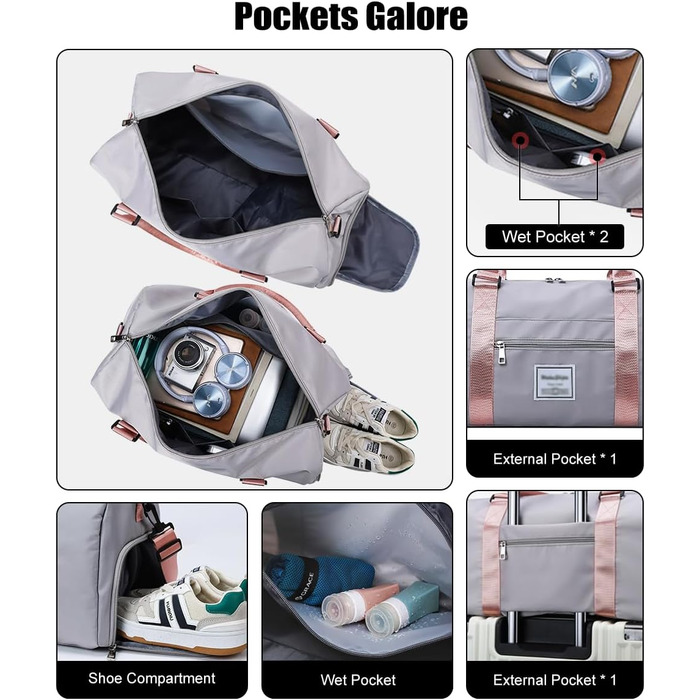 Pockets Galore

Wet Pocket * 2

External Pocket * 1

Shoe Compartment

Wet Pocket

External Pocket * 1