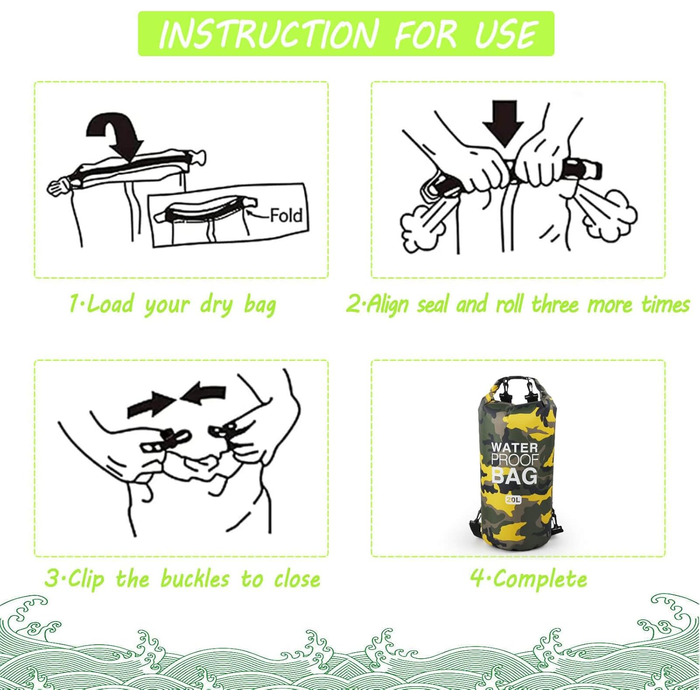 INSTRUCTION FOR USE

Fold

1·Load your dry bag

2·Align seal and roll three more times

3·Clip the buckles to close

WATER PROOF BAG

20L

4·Complete