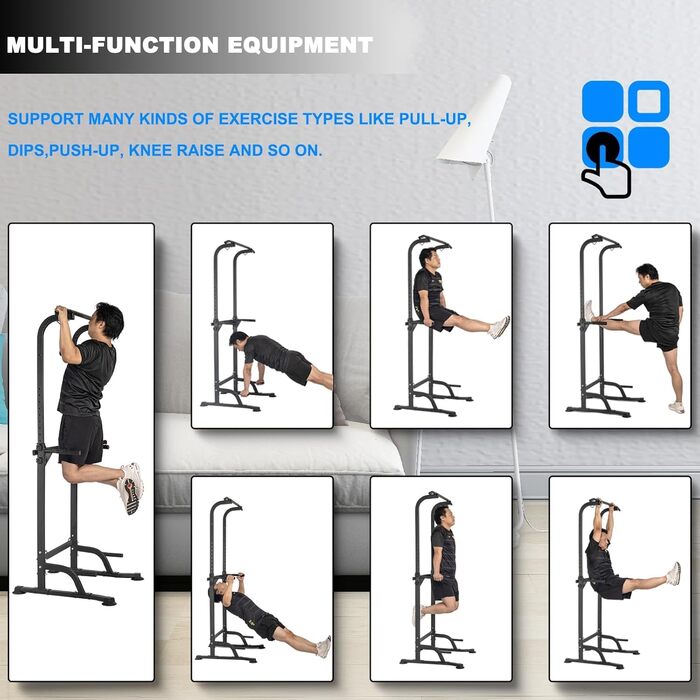 MULTI-FUNCTION EQUIPMENT

SUPPORT MANY KINDS OF EXERCISE TYPES LIKE PULL-UP, DIPS,PUSH-UP, KNEE RAISE AND SO ON.