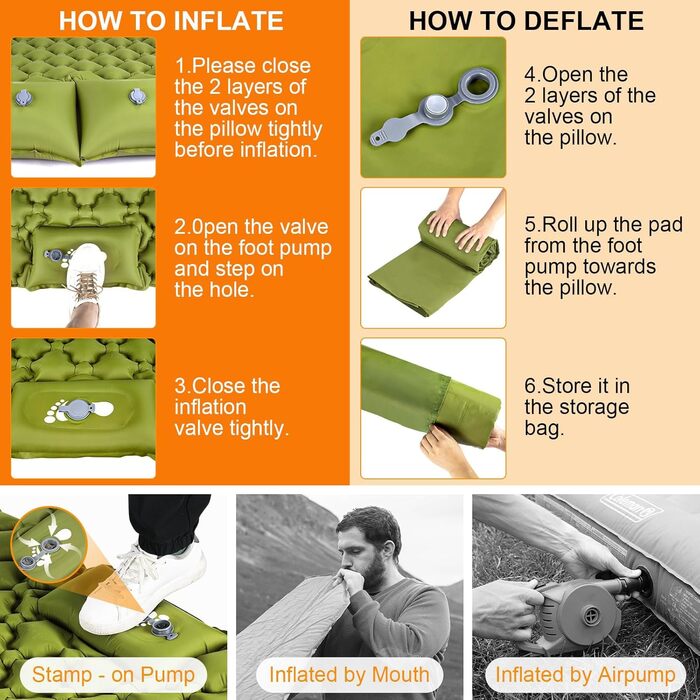 HOW TO INFLATE

1.Please close the 2 layers of the valves on the pillow tightly before inflation.

2.0pen the valve on the foot pump and step on the hole.

3.Close the inflation valve tightly.

HOW TO DEFLATE

4.Open the 2 layers of the valves on the pillow.

5.Roll up the pad from the foot pump towards the pillow.

6.Store it in the storage bag.

Stamp - on Pump

Inflated by Mouth

Coleman

Inflated by Airpump