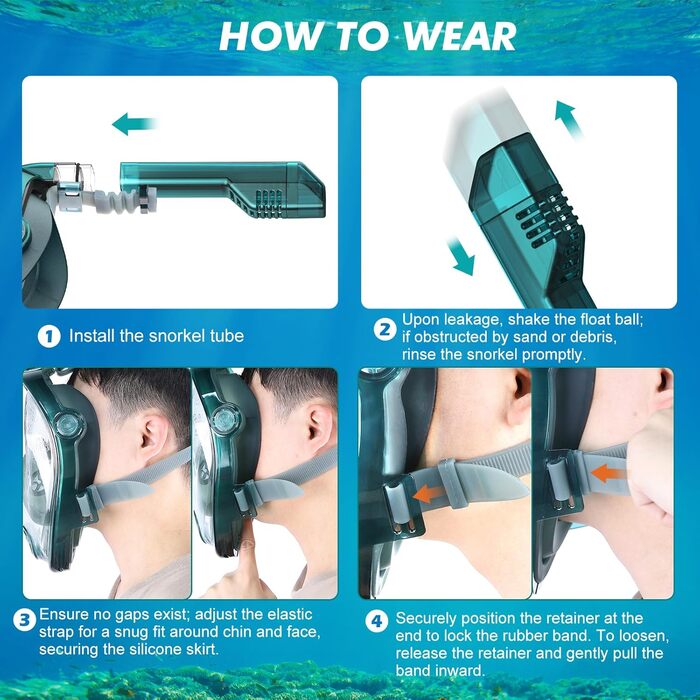 HOW TO WEAR

1 Install the snorkel tube

2 Upon leakage, shake the float ball; if obstructed by sand or debris, rinse the snorkel promptly.

3 Ensure no gaps exist; adjust the elastic strap for a snug fit around chin and face, securing the silicone skirt.

4 Securely position the retainer at the end to lock the rubber band. To loosen, release the retainer and gently pull the band inward.