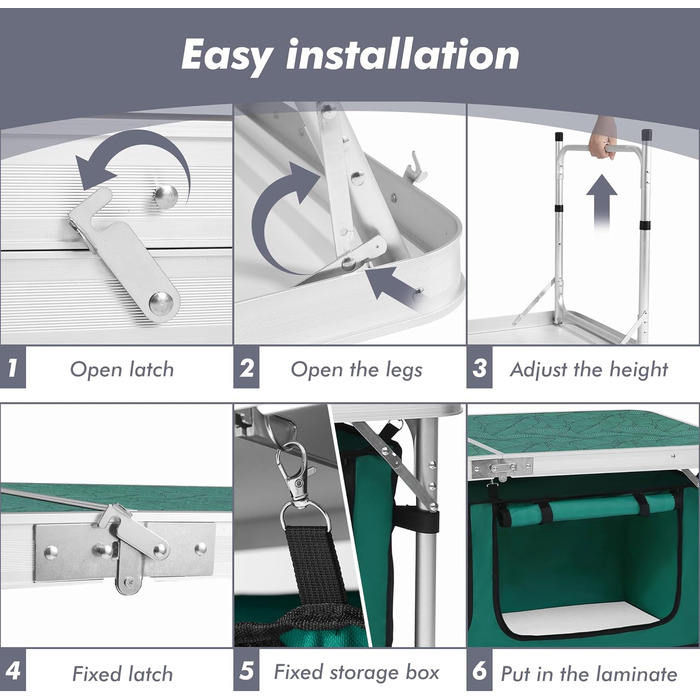 Easy installation

1 Open latch

2 Open the legs

3 Adjust the height

4 Fixed latch

5 Fixed storage box

6 Put in the laminate