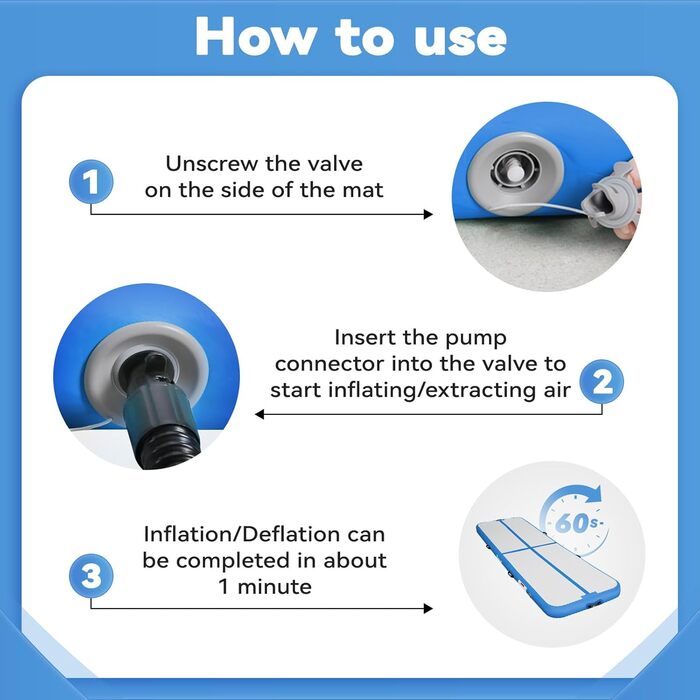 How to use

1

Unscrew the valve on the side of the mat

Insert the pump connector into the valve to start inflating/extracting air

2

3

Inflation/Deflation can be completed in about 1 minute

60s