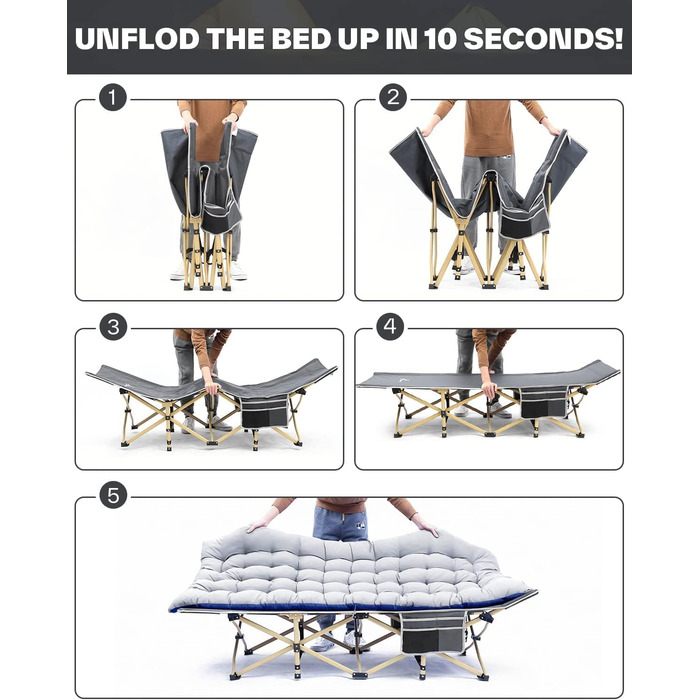 UNFLOD THE BED UP IN 10 SECONDS!

1

2

3

4

5