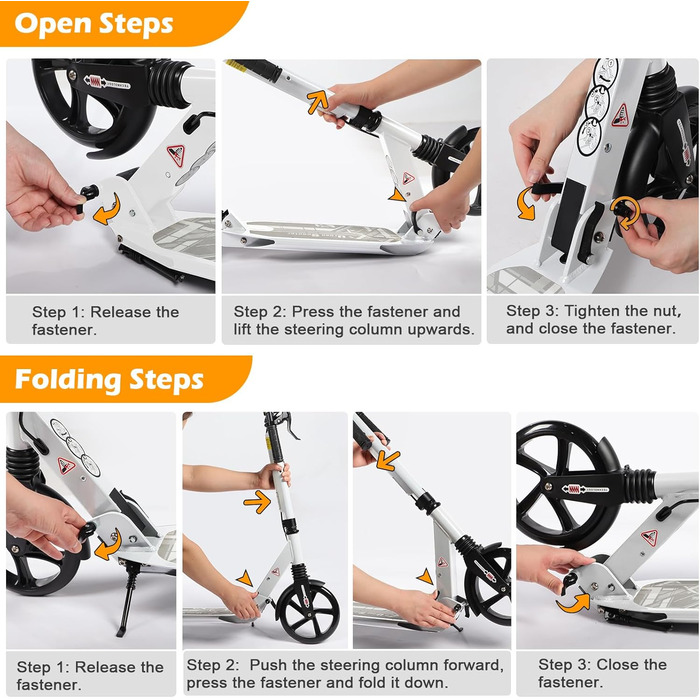 Open Steps

Step 1: Release the fastener.

Step 2: Press the fastener and lift the steering column upwards.

Step 3: Tighten the nut, and close the fastener.

Folding Steps

Step 1: Release the fastener.

Step 2: Push the steering column forward, press the fastener and fold it down.

Step 3: Close the fastener.