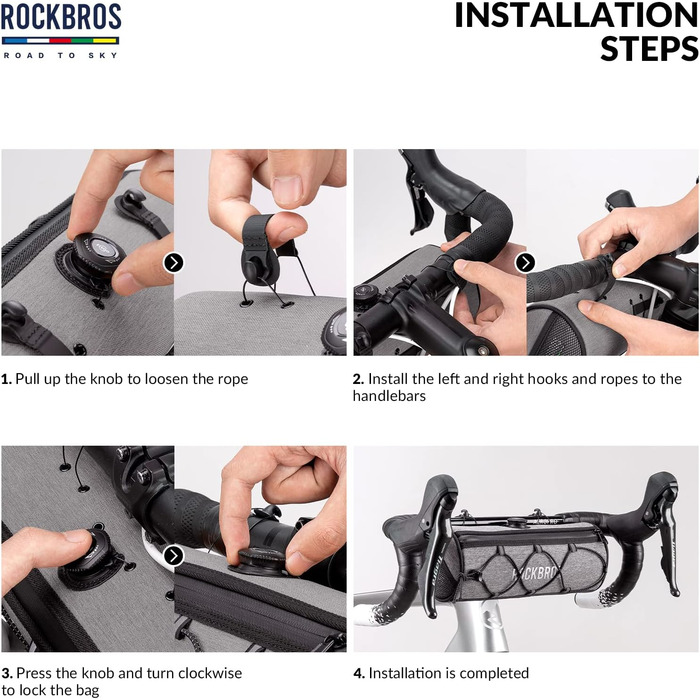 ROCKBROS
ROAD TO SKY

INSTALLATION STEPS

1. Pull up the knob to loosen the rope

2. Install the left and right hooks and ropes to the handlebars

3. Press the knob and turn clockwise to lock the bag

ROCKBROS

4. Installation is completed