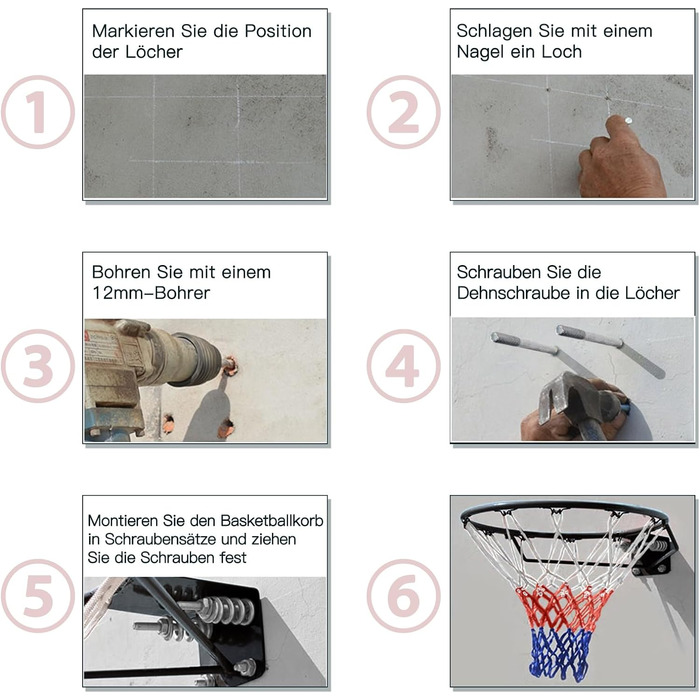 1

Markieren Sie die Position der Löcher

2

Schlagen Sie mit einem Nagel ein Loch

3

Bohren Sie mit einem 12mm-Bohrer

4

Schrauben Sie die Dehnschraube in die Löcher

5

Montieren Sie den Basketballkorb in Schraubensätze und ziehen Sie die Schrauben fest

6