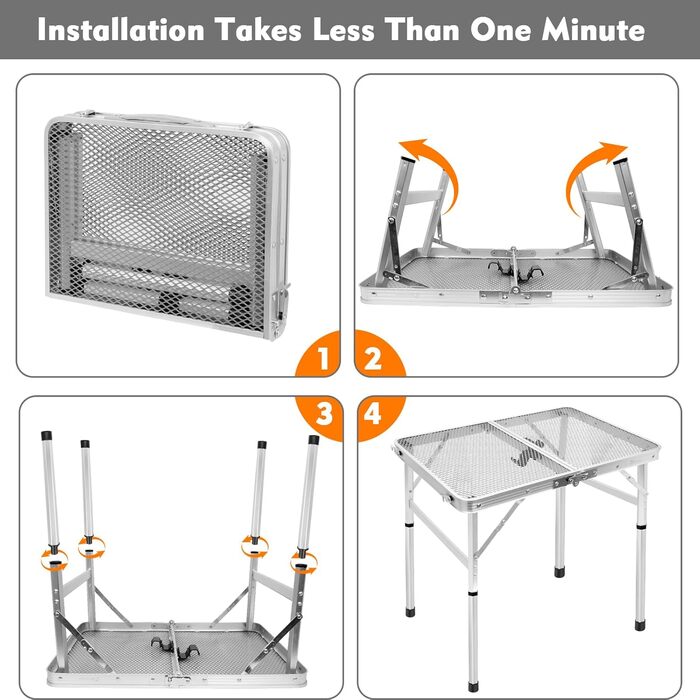 Installation Takes Less Than One Minute

1

2

3

4