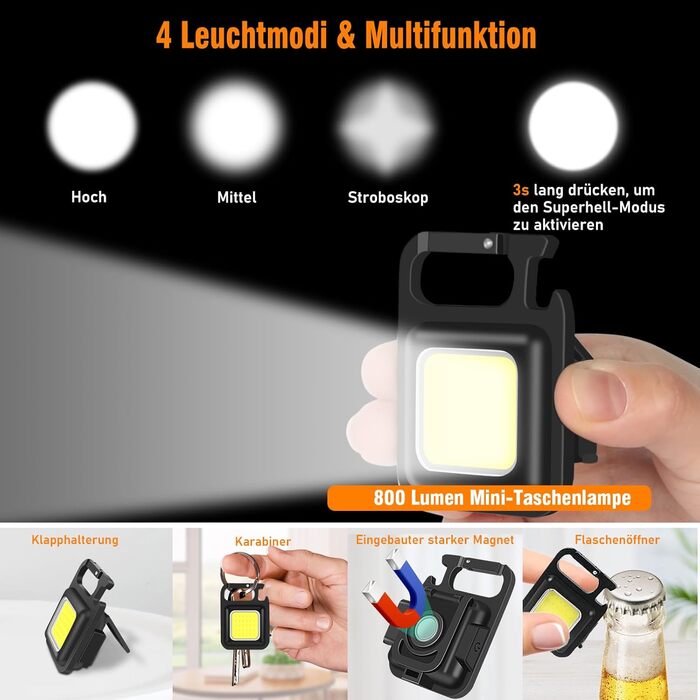 4 Leuchtmodi & Multifunktion

Hoch

Mittel

Stroboskop

3s lang drücken, um den Superhell-Modus zu aktivieren

800 Lumen Mini-Taschenlampe

Klapphalterung

Karabiner

Eingebauter starker Magnet

Flaschenöffner