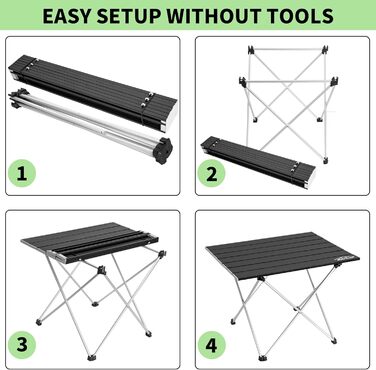 EASY SETUP WITHOUT TOOLS

1

2

3

4