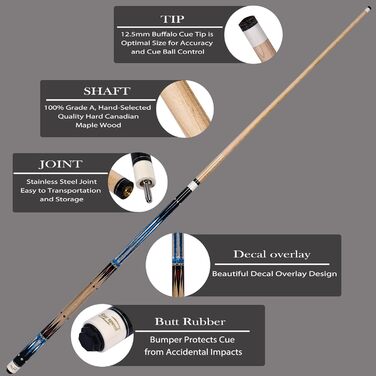 TIP

12.5mm Buffalo Cue Tip is Optimal Size for Accuracy and Cue Ball Control

SHAFT

100% Grade A, Hand-Selected Quality Hard Canadian Maple Wood

JOINT

Stainless Steel Joint Easy to Transportation and Storage

Decal overlay

Beautiful Decal Overlay Design

Butt Rubber

Bumper Protects Cue from Accidental Impacts