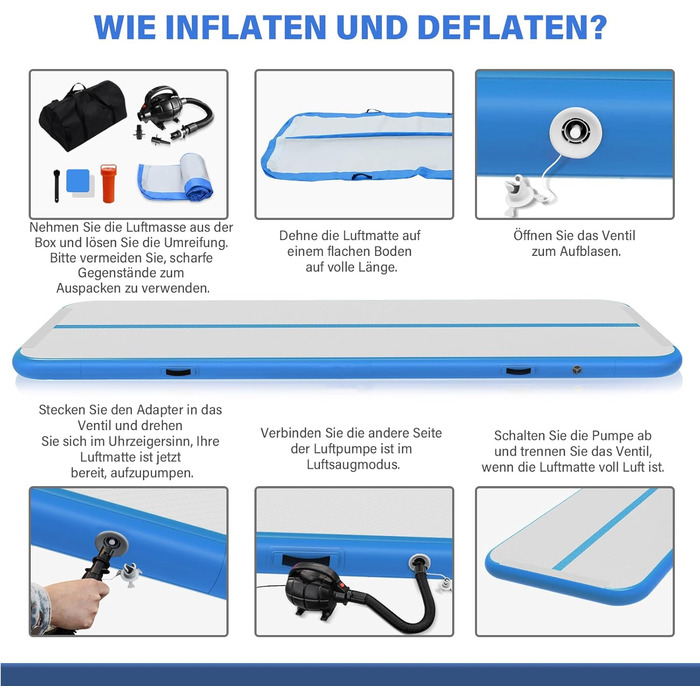 WIE INFLATEN UND DEFLATEN?

Nehmen Sie die Luftmasse aus der Box und lösen Sie die Umreifung. Bitte vermeiden Sie, scharfe Gegenstände zum Auspacken zu verwenden.

Dehne die Luftmatte auf einem flachen Boden auf volle Länge.

Öffnen Sie das Ventil zum Aufblasen.

Stecken Sie den Adapter in das Ventil und drehen Sie sich im Uhrzeigersinn, Ihre Luftmatte ist jetzt bereit, aufzupumpen.

Verbinden Sie die andere Seite der Luftpumpe ist im Luftsaugmodus.

Schalten Sie die Pumpe ab und trennen Sie das Ventil, wenn die Luftmatte voll Luft ist.