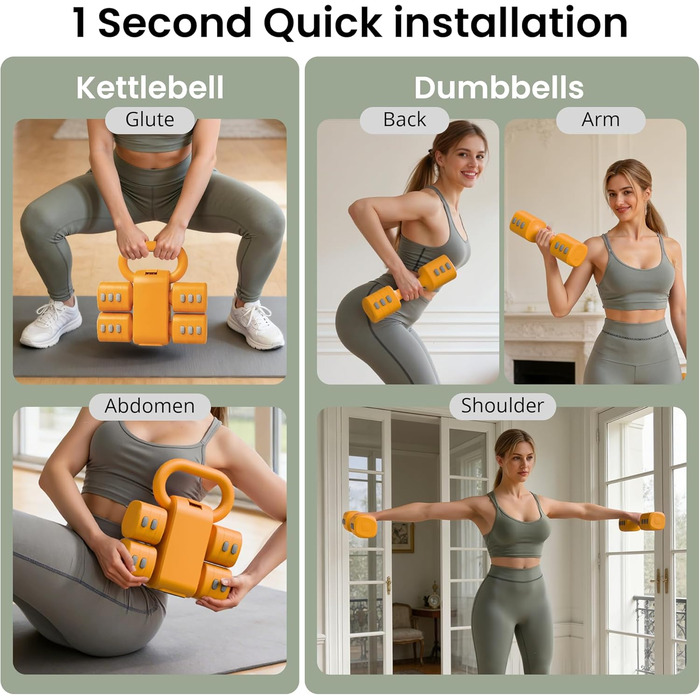 1 Second Quick installation

Kettlebell

Glute

Abdomen

Dumbbells

Back

Arm

Shoulder