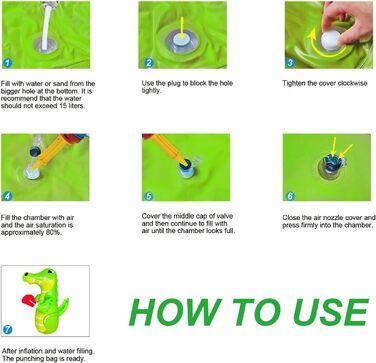 1

Fill with water or sand from the bigger hole at the bottom. It is recommend that the water should not exceed 15 liters.

2

Use the plug to block the hole tightly.

3

Tighten the cover clockwise

4

Fill the chamber with air and the air saturation is approximately 80%.

5

Cover the middle cap of valve and then continue to fill with air until the chamber looks full.

6

Close the air nozzle cover and press firmly into the chamber.

7

After inflation and water filling. The punching bag is ready.

HOW TO USE