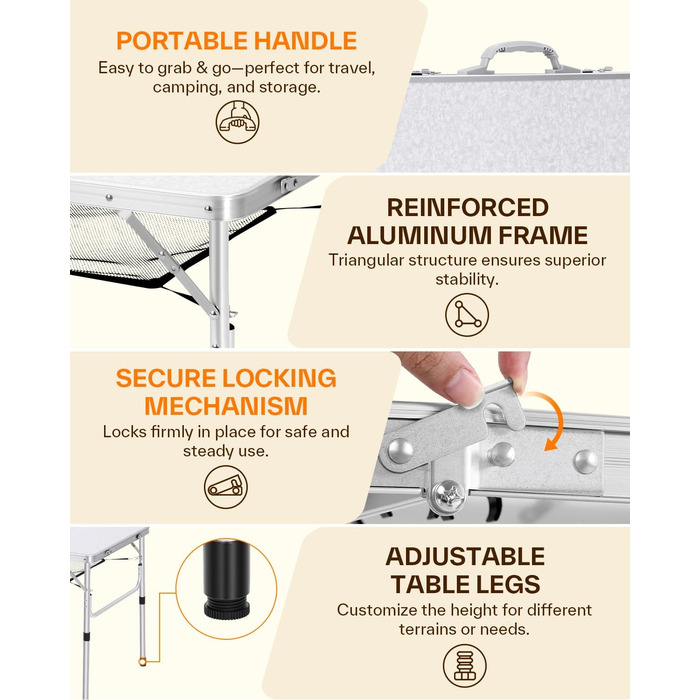 PORTABLE HANDLE

Easy to grab & go—perfect for travel, camping, and storage.

REINFORCED ALUMINUM FRAME

Triangular structure ensures superior stability.

SECURE LOCKING MECHANISM

Locks firmly in place for safe and steady use.

ADJUSTABLE TABLE LEGS

Customize the height for different terrains or needs.