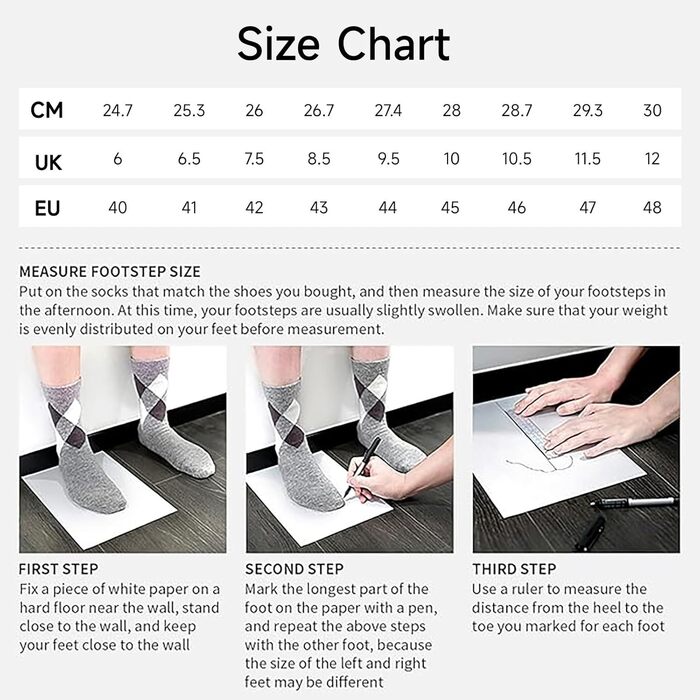 Size Chart

| CM | 24.7 | 25.3 | 26 | 26.7 | 27.4 | 28 | 28.7 | 29.3 | 30 |
|---|---|---|---|---|---|---|---|---|---|
| UK | 6 | 6.5 | 7.5 | 8.5 | 9.5 | 10 | 10.5 | 11.5 | 12 |
| EU | 40 | 41 | 42 | 43 | 44 | 45 | 46 | 47 | 48 |

MEASURE FOOTSTEP SIZE
Put on the socks that match the shoes you bought, and then measure the size of your footsteps in the afternoon. At this time, your footsteps are usually slightly swollen. Make sure that your weight is evenly distributed on your feet before measurement.

FIRST STEP
Fix a piece of white paper on a hard floor near the wall, stand close to the wall, and keep your feet close to the wall

SECOND STEP
Mark the longest part of the foot on the paper with a pen, and repeat the above steps with the other foot, because the size of the left and right feet may be different

THIRD STEP
Use a ruler to measure the distance from the heel to the toe you marked for each foot