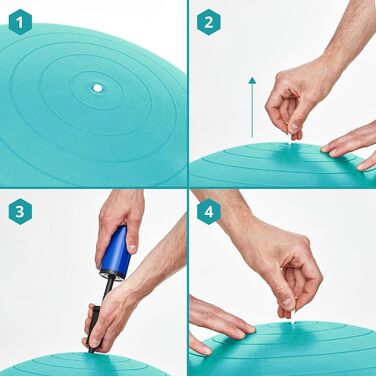 1

2

3

4