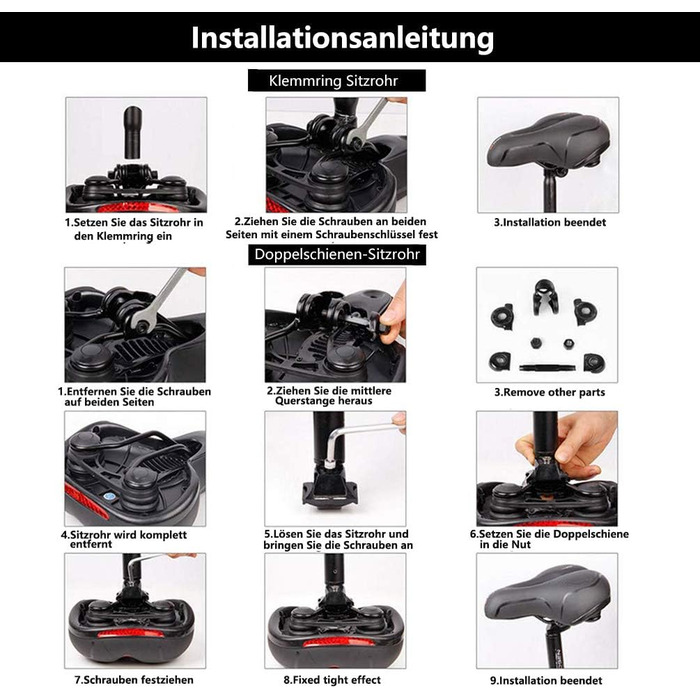 Installationsanleitung

Klemmring Sitzrohr

1.Setzen Sie das Sitzrohr in den Klemmring ein

2.Ziehen Sie die Schrauben an beiden Seiten mit einem Schraubenschlüssel fest

3.Installation beendet

Doppelschienen-Sitzrohr

1.Entfernen Sie die Schrauben auf beiden Seiten

2.Ziehen Sie die mittlere Querstange heraus

3.Remove other parts

4.Sitzrohr wird komplett entfernt

5.Lösen Sie das Sitzrohr und bringen Sie die Schrauben an

6.Setzen Sie die Doppelschiene in die Nut

7.Schrauben festziehen

8.Fixed tight effect

9.Installation beendet