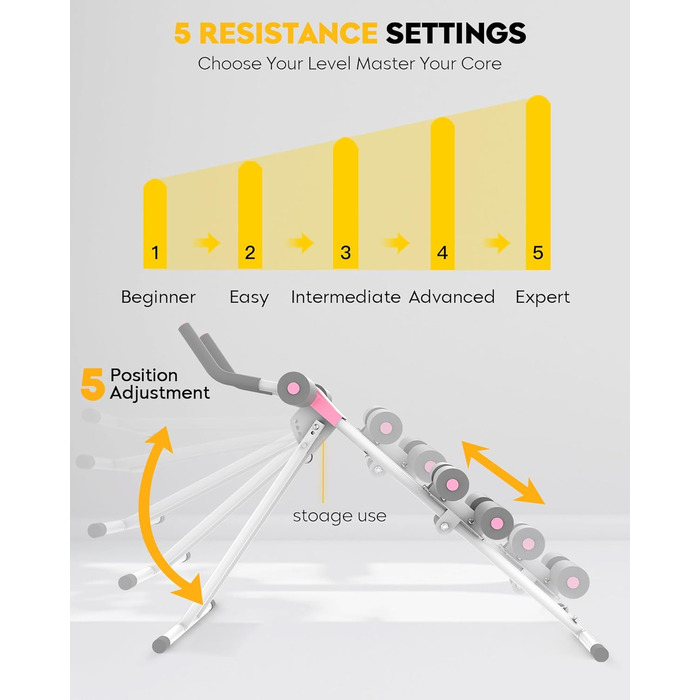 5 RESISTANCE SETTINGS
Choose Your Level Master Your Core

1
2
3
4
5

Beginner Easy Intermediate Advanced Expert

5 Position Adjustment

stoage use