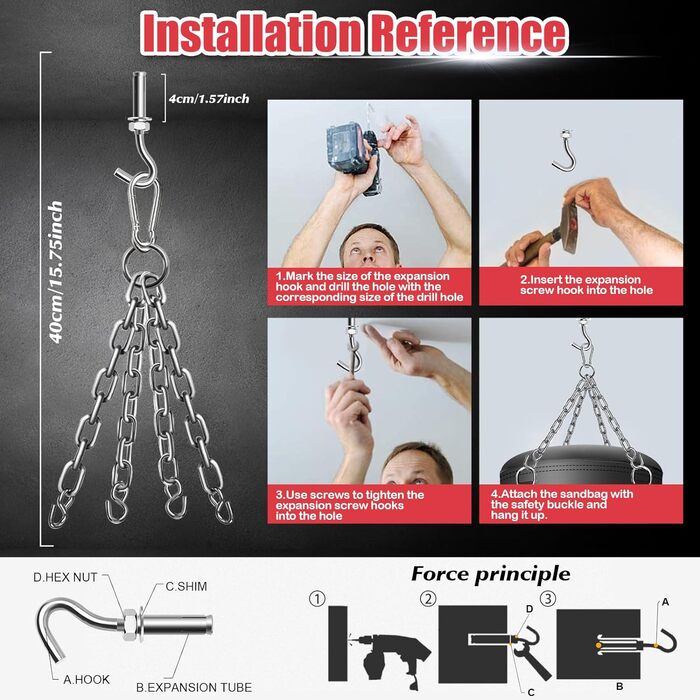 Installation Reference

4cm/1.57inch

40cm/15.75inch

1.Mark the size of the expansion hook and drill the hole with the corresponding size of the drill hole

2.Insert the expansion screw hook into the hole

3.Use screws to tighten the expansion screw hooks into the hole

4.Attach the sandbag with the safety buckle and hang it up.

D.HEX NUT
C.SHIM
A.HOOK
B.EXPANSION TUBE

Force principle

①
②
D
C
③
A
B