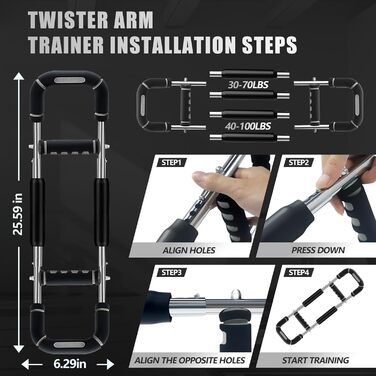 TWISTER ARM
TRAINER INSTALLATION STEPS

25.59 in

6.29in

30-70LBS

40-100LBS

STEP1

ALIGN HOLES

STEP2

PRESS DOWN

STEP3

ALIGN THE OPPOSITE HOLES

STEP4

START TRAINING