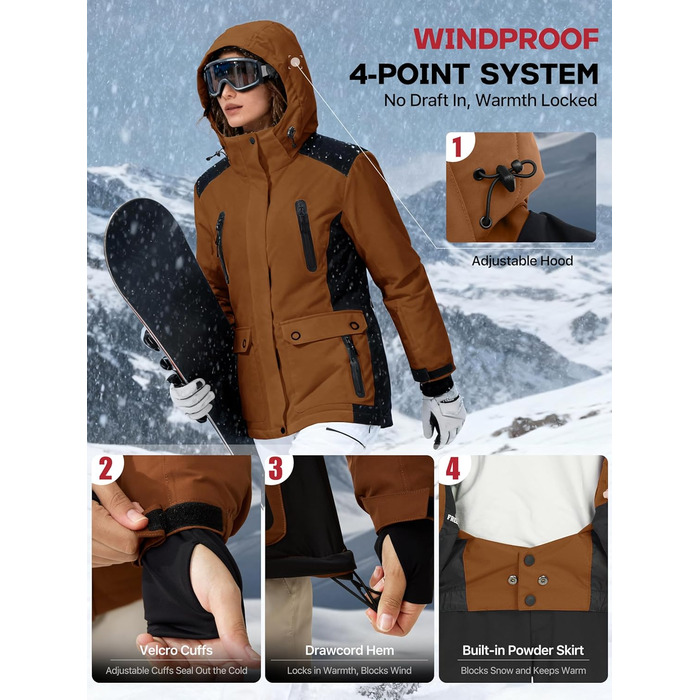 WINDPROOF
4-POINT SYSTEM
No Draft In, Warmth Locked

1

Adjustable Hood

2

Velcro Cuffs
Adjustable Cuffs Seal Out the Cold

3

Drawcord Hem
Locks in Warmth, Blocks Wind

4

Built-in Powder Skirt
Blocks Snow and Keeps Warm