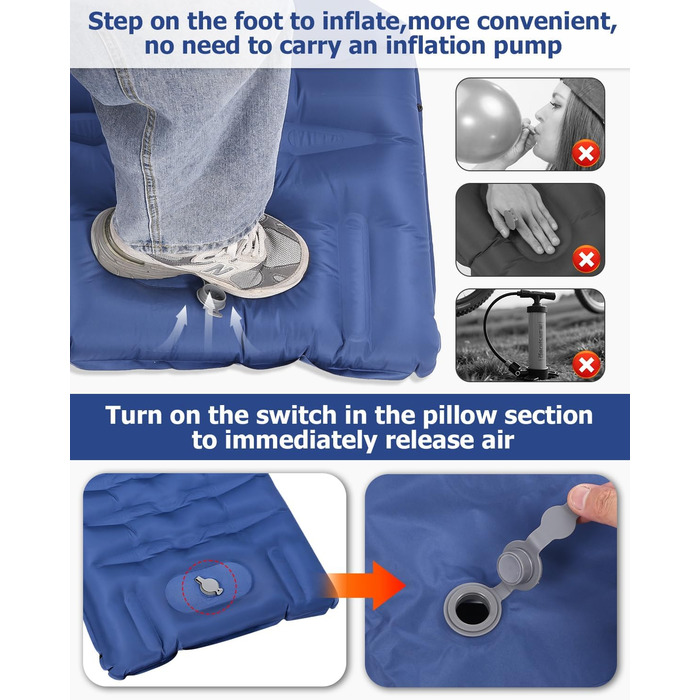 Step on the foot to inflate,more convenient, no need to carry an inflation pump

Turn on the switch in the pillow section to immediately release air