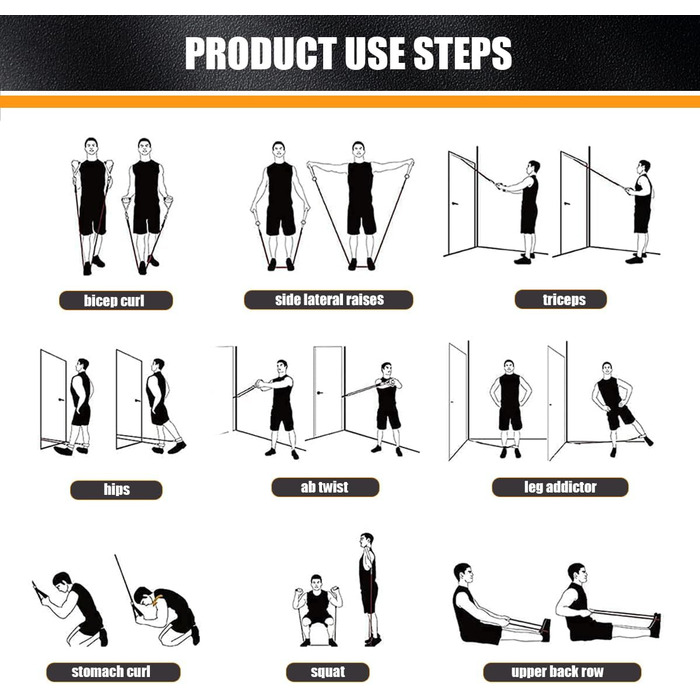 PRODUCT USE STEPS

bicep curl

side lateral raises

triceps

hips

ab twist

leg addictor

stomach curl

squat

upper back row