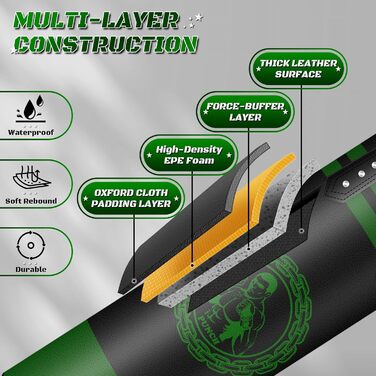 MULTI-LAYER CONSTRUCTION

THICK LEATHER SURFACE

FORCE-BUFFER LAYER

High-Density EPE Foam

OXFORD CLOTH PADDING LAYER

Waterproof

Soft Rebound

Durable

PUNCH