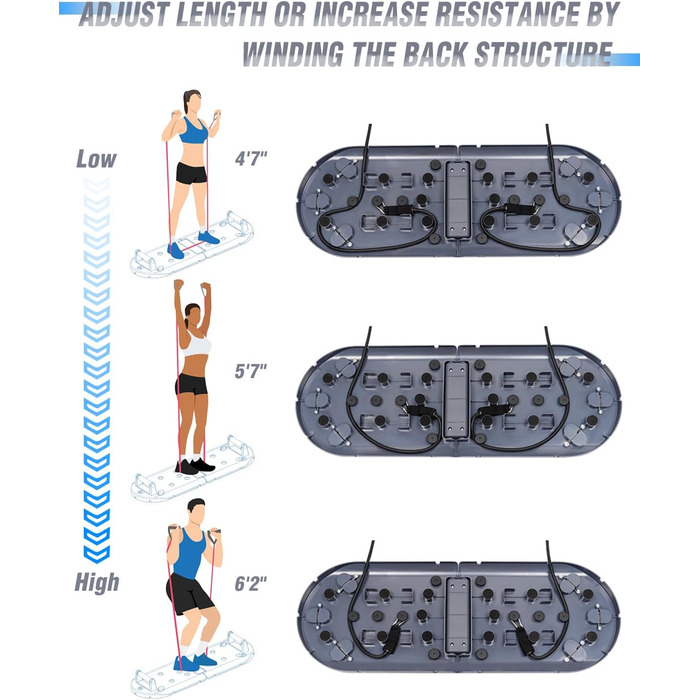 ADJUST LENGTH OR INCREASE RESISTANCE BY WINDING THE BACK STRUCTURE

Low

4'7"

5'7"

High

6'2"