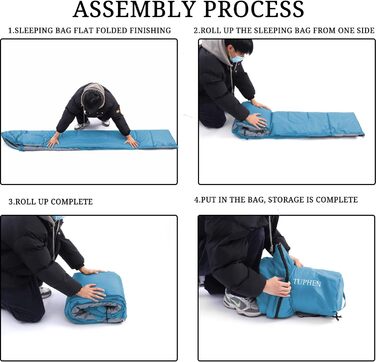 ASSEMBLY PROCESS

1.SLEEPING BAG FLAT FOLDED FINISHING

2.ROLL UP THE SLEEPING BAG FROM ONE SIDE

3.ROLL UP COMPLETE

4.PUT IN THE BAG, STORAGE IS COMPLETE

TUPHEN