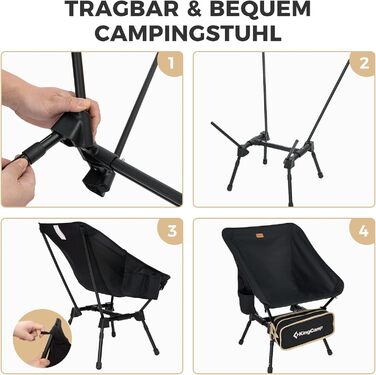 TRAGBAR & BEQUEM CAMPINGSTUHL

1

2

3

4

KingCamp