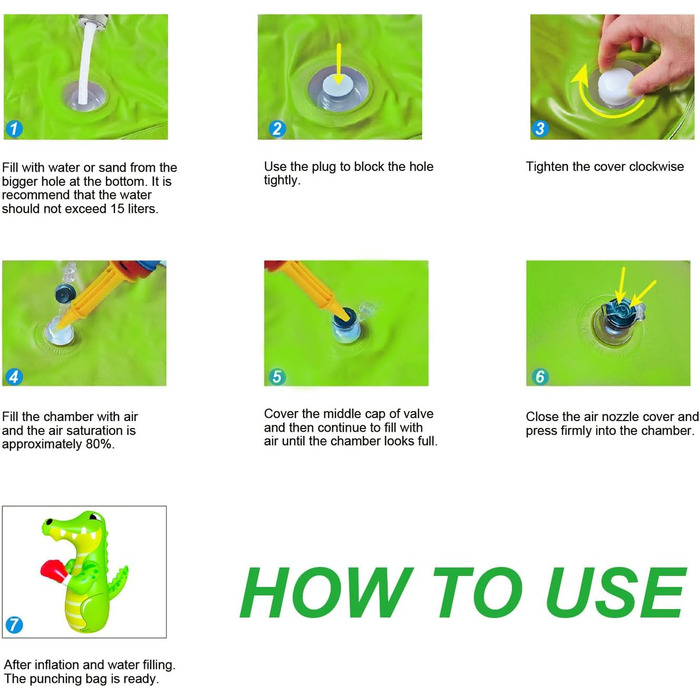 1

Fill with water or sand from the bigger hole at the bottom. It is recommend that the water should not exceed 15 liters.

2

Use the plug to block the hole tightly.

3

Tighten the cover clockwise

4

Fill the chamber with air and the air saturation is approximately 80%.

5

Cover the middle cap of valve and then continue to fill with air until the chamber looks full.

6

Close the air nozzle cover and press firmly into the chamber.

7

After inflation and water filling. The punching bag is ready.

HOW TO USE