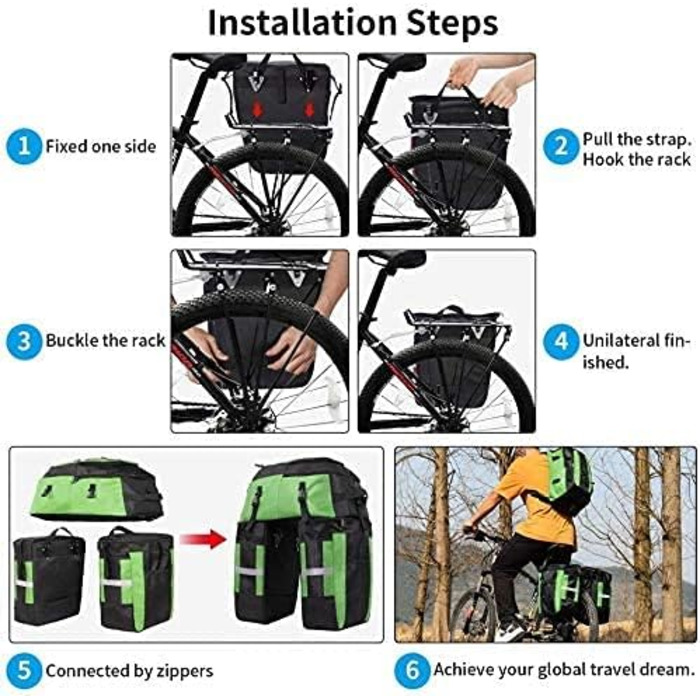 Installation Steps

1 Fixed one side

2 Pull the strap. Hook the rack

3 Buckle the rack

4 Unilateral finished.

5 Connected by zippers

6 Achieve your global travel dream.