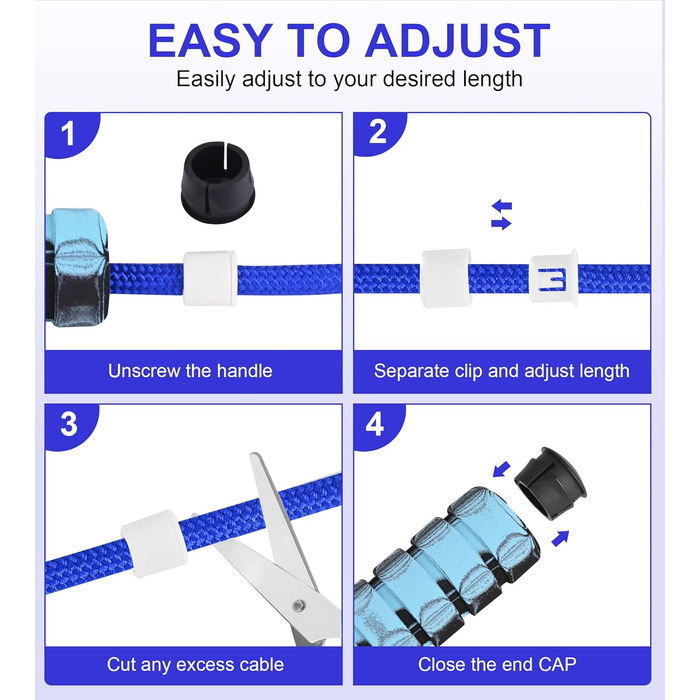 EASY TO ADJUST
Easily adjust to your desired length

1
Unscrew the handle

2
Separate clip and adjust length

3
Cut any excess cable

4
Close the end CAP