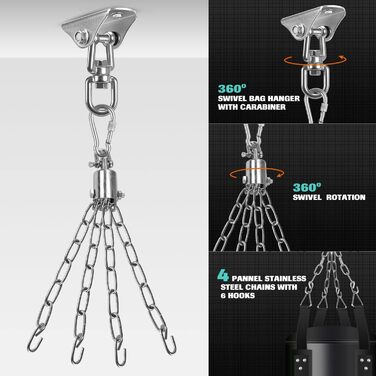 360°
SWIVEL BAG HANGER WITH CARABINER

360°
SWIVEL ROTATION

4 PANNEL STAINLESS STEEL CHAINS WITH 6 HOOKS