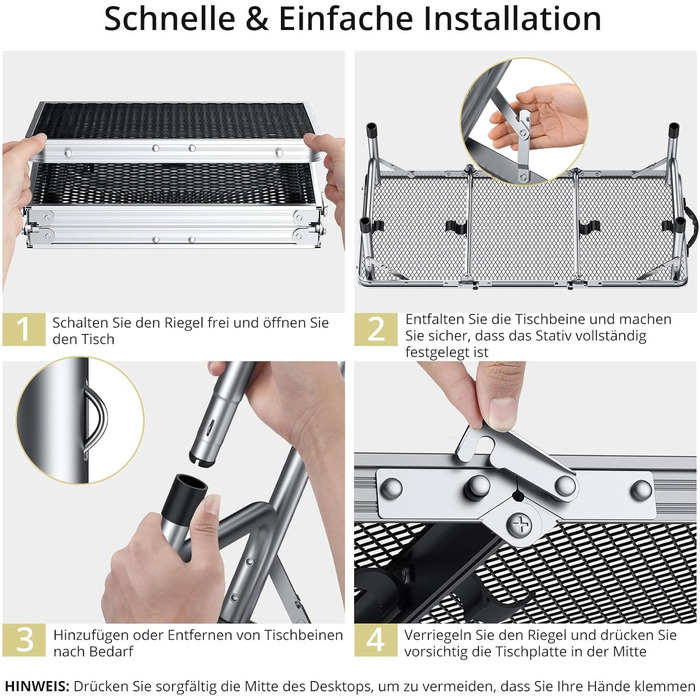 Schnelle & Einfache Installation

1 Schalten Sie den Riegel frei und öffnen Sie den Tisch

2 Entfalten Sie die Tischbeine und machen Sie sicher, dass das Stativ vollständig festgelegt ist

3 Hinzufügen oder Entfernen von Tischbeinen nach Bedarf

4 Verriegeln Sie den Riegel und drücken Sie vorsichtig die Tischplatte in der Mitte

HINWEIS: Drücken Sie sorgfältig die Mitte des Desktops, um zu vermeiden, dass Sie Ihre Hände klemmen