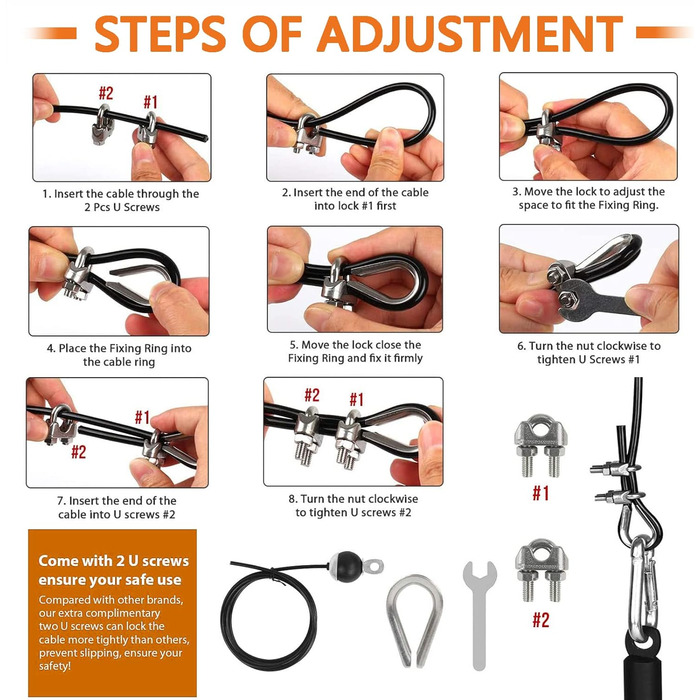 STEPS OF ADJUSTMENT

#2 #1

1. Insert the cable through the 2 Pcs U Screws

2. Insert the end of the cable into lock #1 first

3. Move the lock to adjust the space to fit the Fixing Ring.

4. Place the Fixing Ring into the cable ring

5. Move the lock close the Fixing Ring and fix it firmly

6. Turn the nut clockwise to tighten U Screws #1

#1 #2

7. Insert the end of the cable into U screws #2

#2 #1

8. Turn the nut clockwise to tighten U screws #2

#1

#2

Come with 2 U screws ensure your safe use

Compared with other brands, our extra complimentary two U screws can lock the cable more tightly than others, prevent slipping, ensure your safety!