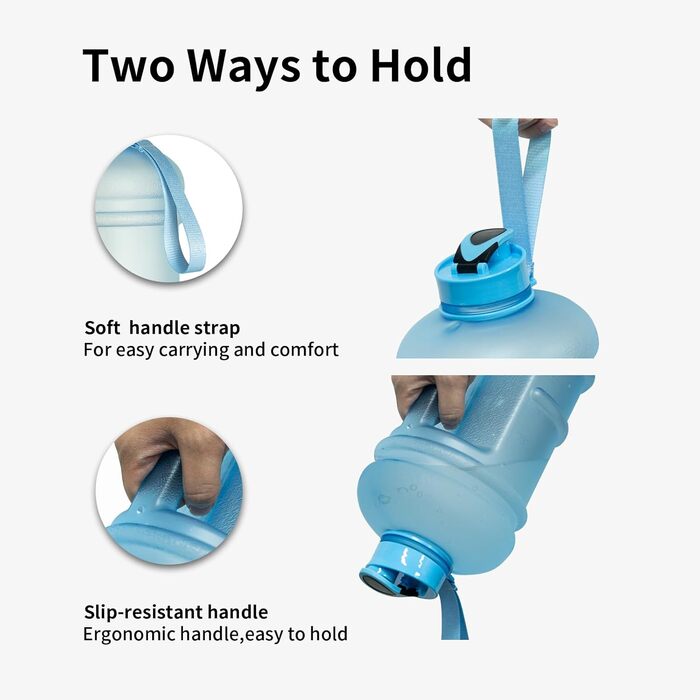 Two Ways to Hold

Soft handle strap
For easy carrying and comfort

Slip-resistant handle
Ergonomic handle,easy to hold