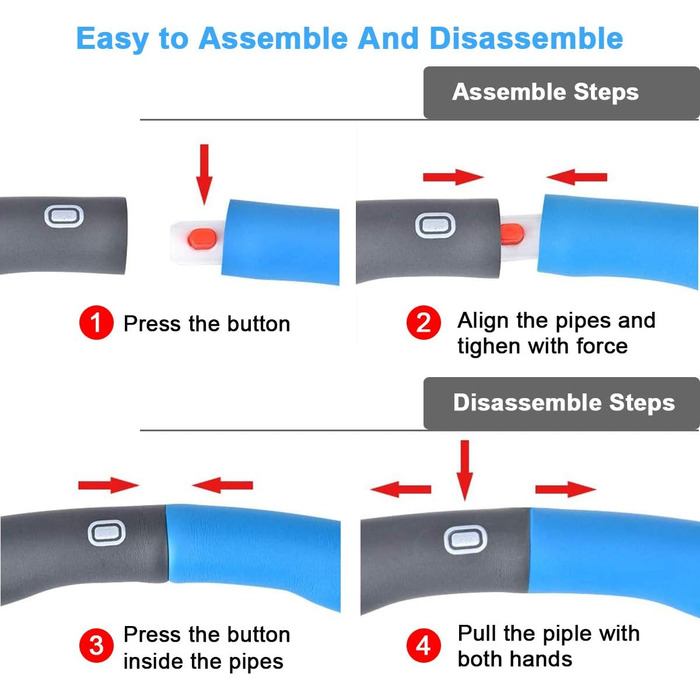 Easy to Assemble And Disassemble

Assemble Steps

1 Press the button

2 Align the pipes and tighen with force

Disassemble Steps

3 Press the button inside the pipes

4 Pull the piple with both hands