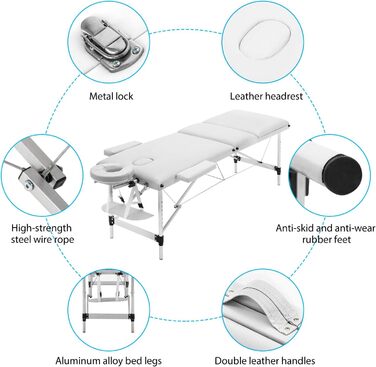 Metal lock

Leather headrest

High-strength steel wire rope

Anti-skid and anti-wear rubber feet

Aluminum alloy bed legs

Double leather handles