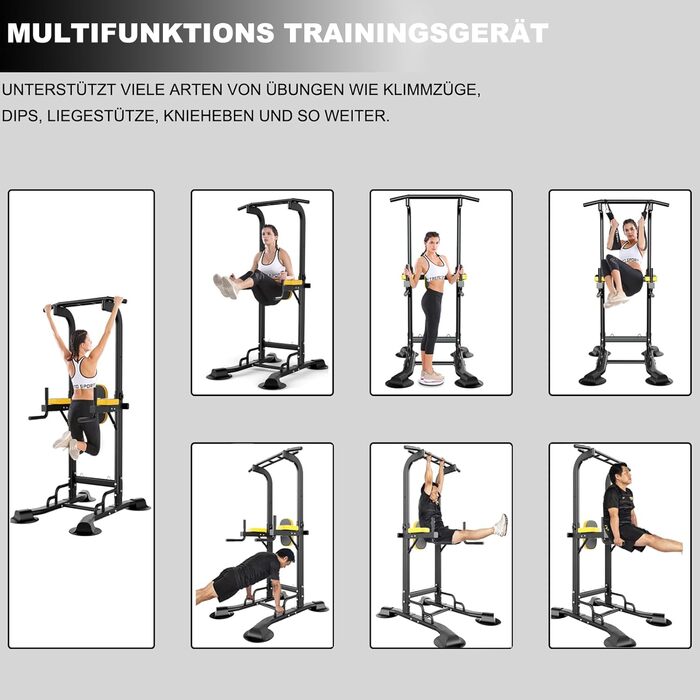 MULTIFUNKTIONS TRAININGSGERÄT

UNTERSTÜTZT VIELE ARTEN VON ÜBUNGEN WIE KLIMMZÜGE, DIPS, LIEGESTÜTZE, KNIEHEBEN UND SO WEITER.