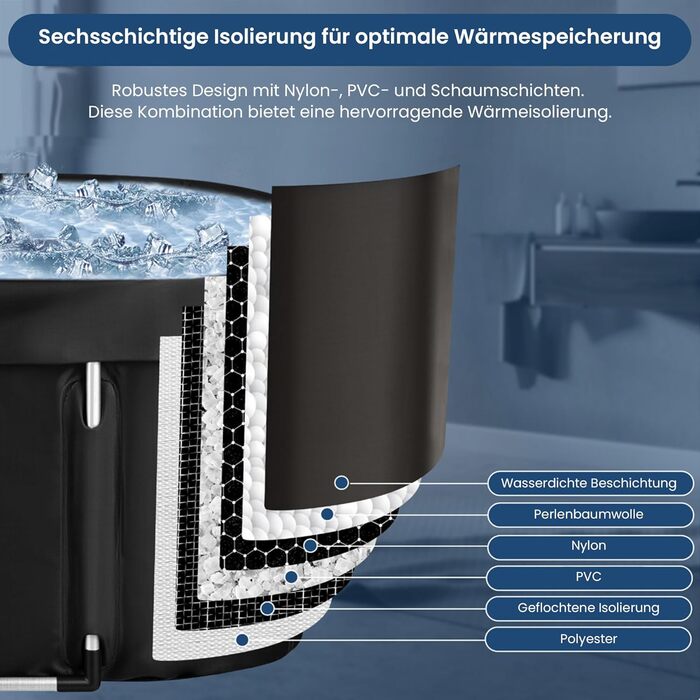 Sechsschichtige Isolierung für optimale Wärmespeicherung

Robustes Design mit Nylon-, PVC- und Schaumschichten.
Diese Kombination bietet eine hervorragende Wärmeisolierung.

Wasserdichte Beschichtung

Perlenbaumwolle

Nylon

PVC

Geflochtene Isolierung

Polyester