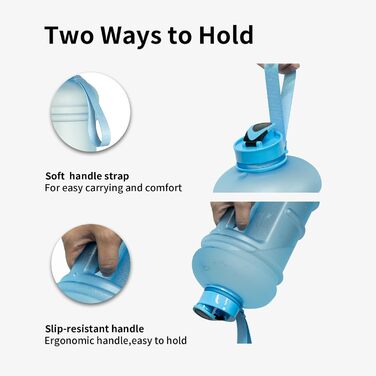 Two Ways to Hold

Soft handle strap
For easy carrying and comfort

Slip-resistant handle
Ergonomic handle,easy to hold